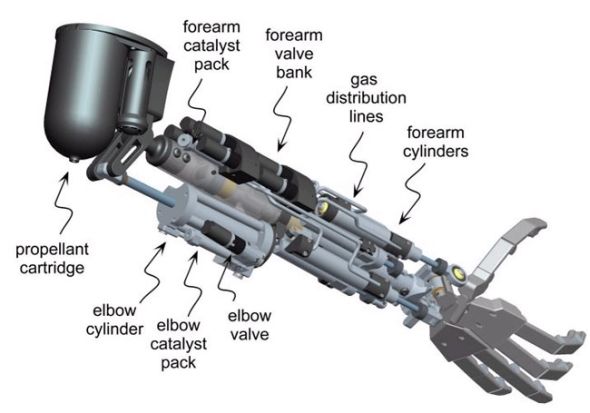 forearm catalyst pack

forearm valve bank

gas distribution lines

forearm cylinders

propellant cartridge

elbow cylinder

elbow catalyst pack

elbow valve